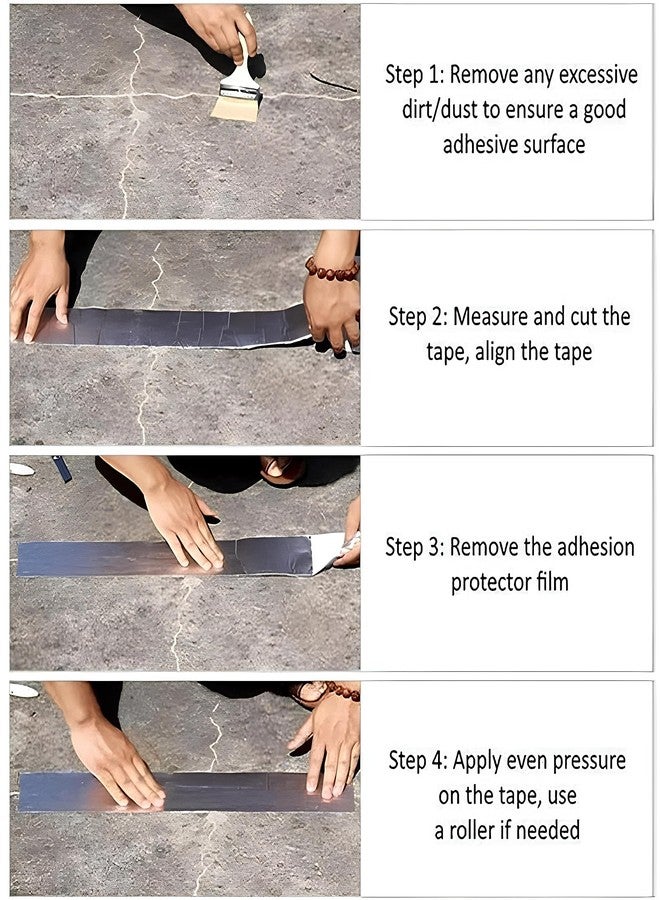 Step 1: Remove any excessive dirt/dust to ensure a good adhesive surface

Step 2: Measure and cut the tape, align the tape

Step 3: Remove the adhesion protector film

Step 4: Apply even pressure on the tape, use a roller if needed